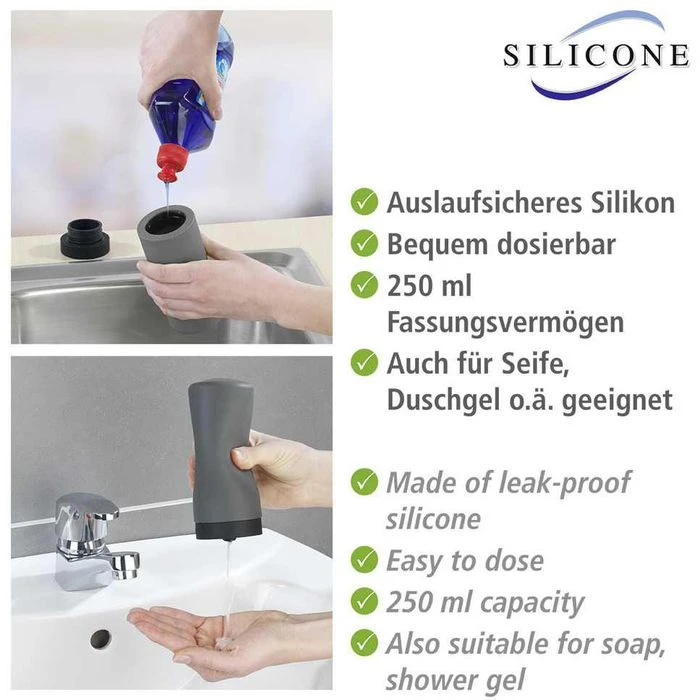 SILICONE

Auslaufsicheres Silikon
Bequem dosierbar
250 ml Fassungsvermögen
Auch für Seife, Duschgel o.ä. geeignet

Made of leak-proof silicone
Easy to dose
250 ml capacity
Also suitable for soap, shower gel