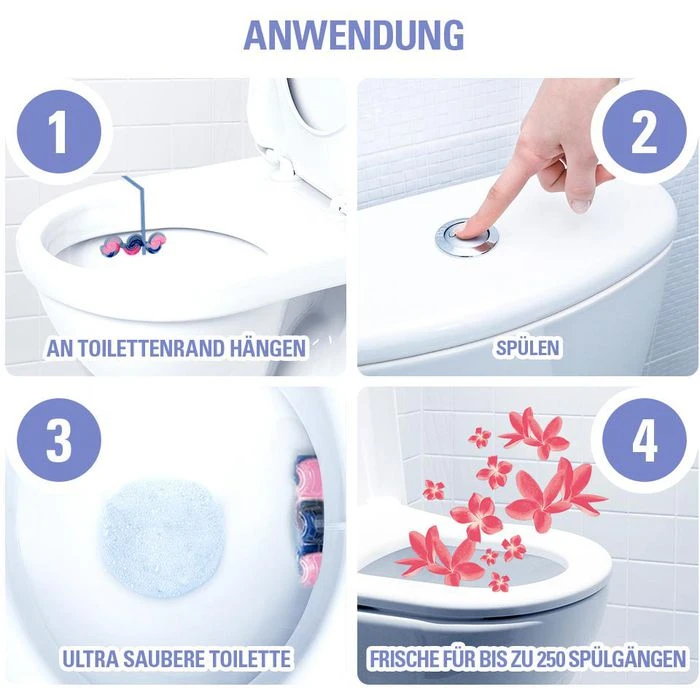 ANWENDUNG

1

AN TOILETTENRAND HÄNGEN

2

SPÜLEN

3

ULTRA SAUBERE TOILETTE

4

FRISCHE FÜR BIS ZU 250 SPÜLGÄNGEN